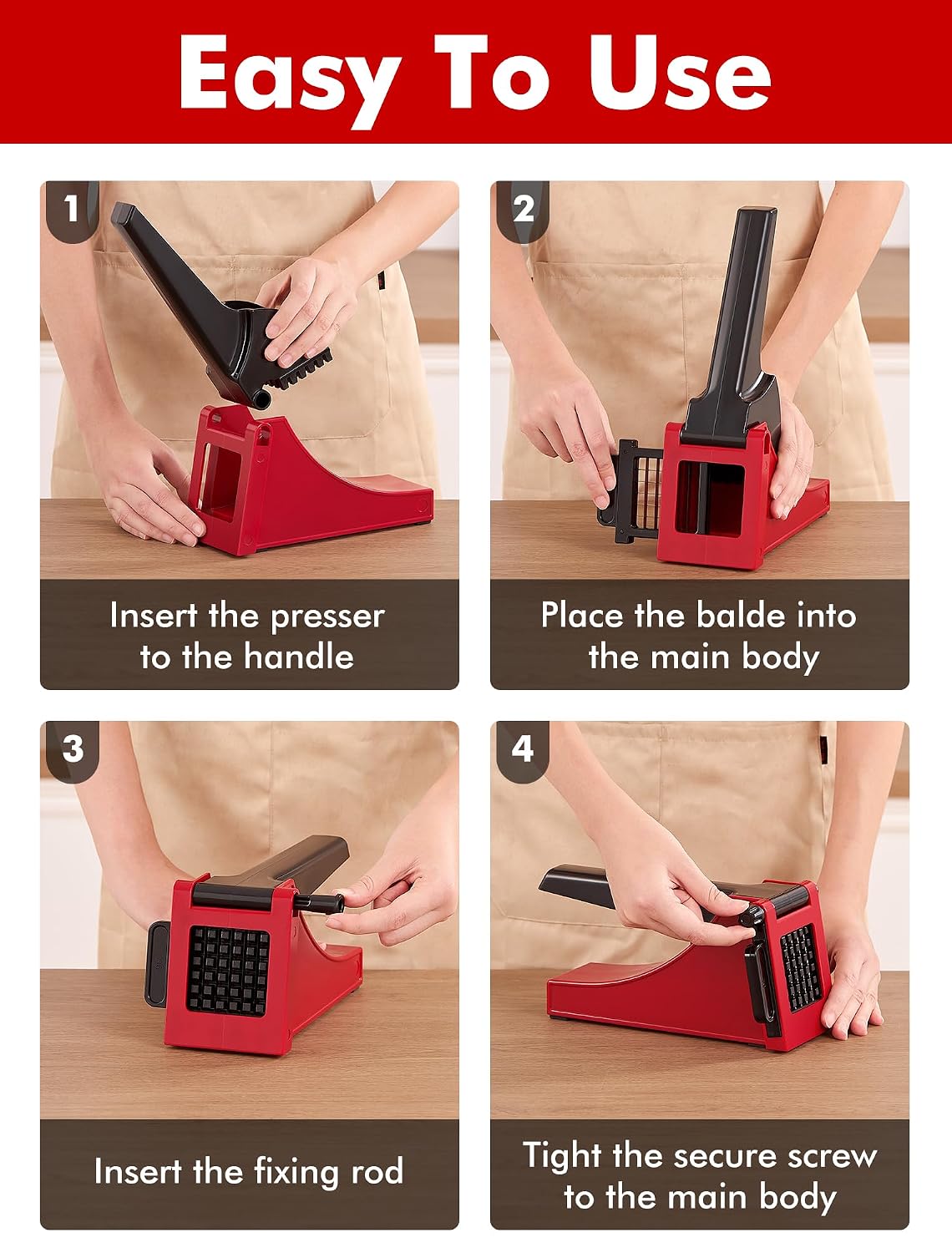 Easy To Use

1

Insert the presser to the handle

2

Place the balde into the main body

3

Insert the fixing rod

4

Tight the secure screw to the main body